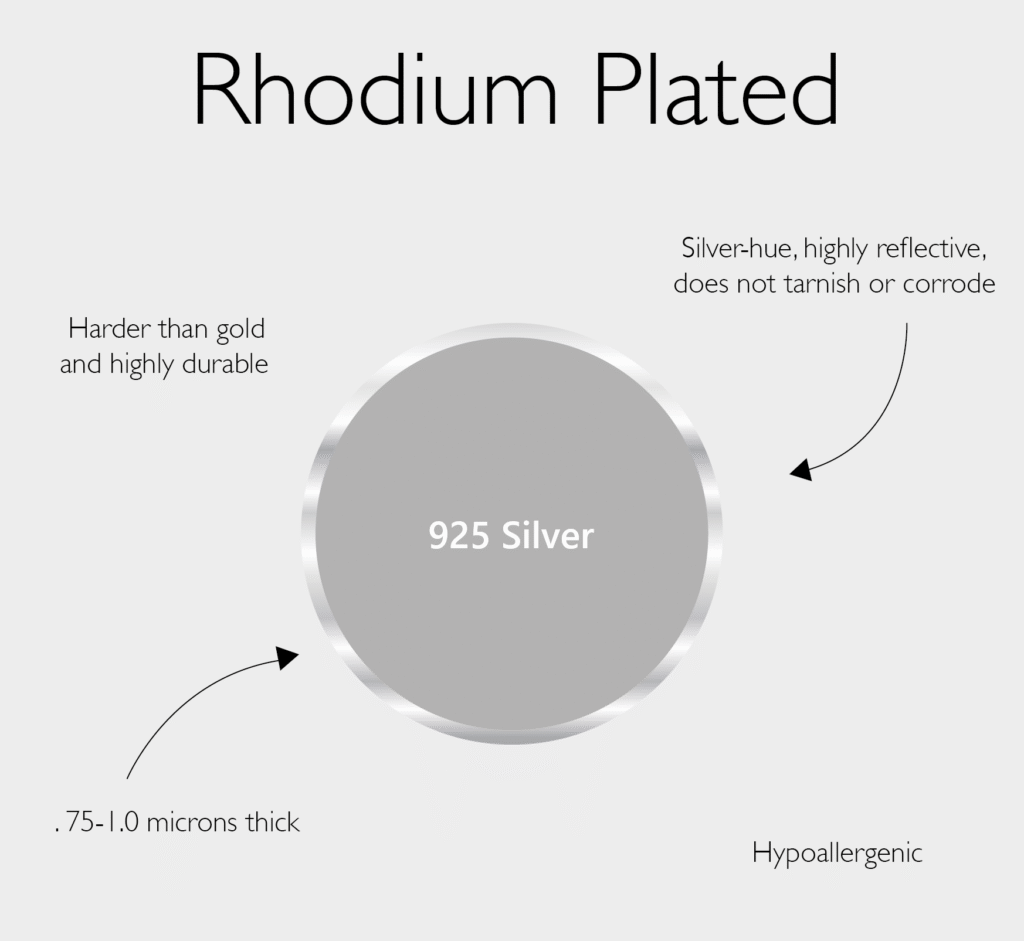 Rhodium Plated

Silver-hue, highly reflective, does not tarnish or corrode

Harder than gold and highly durable

925 Silver

. 75-1.0 microns thick

Hypoallergenic